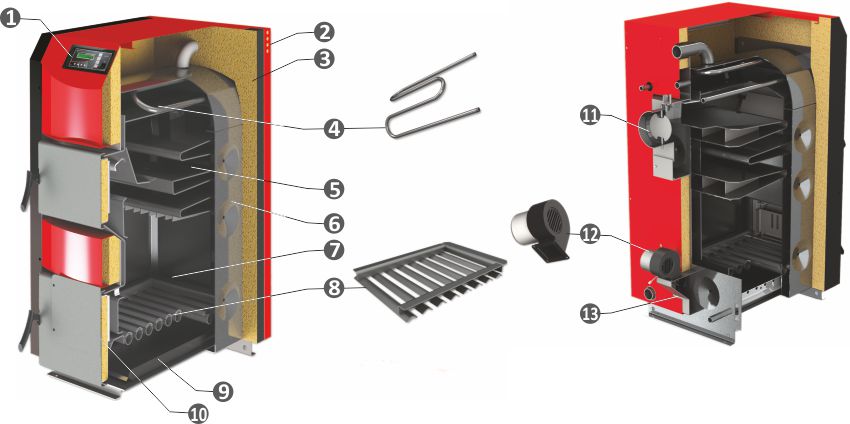 1
2
3
4
5
6
7
8
9
10
11
12
13